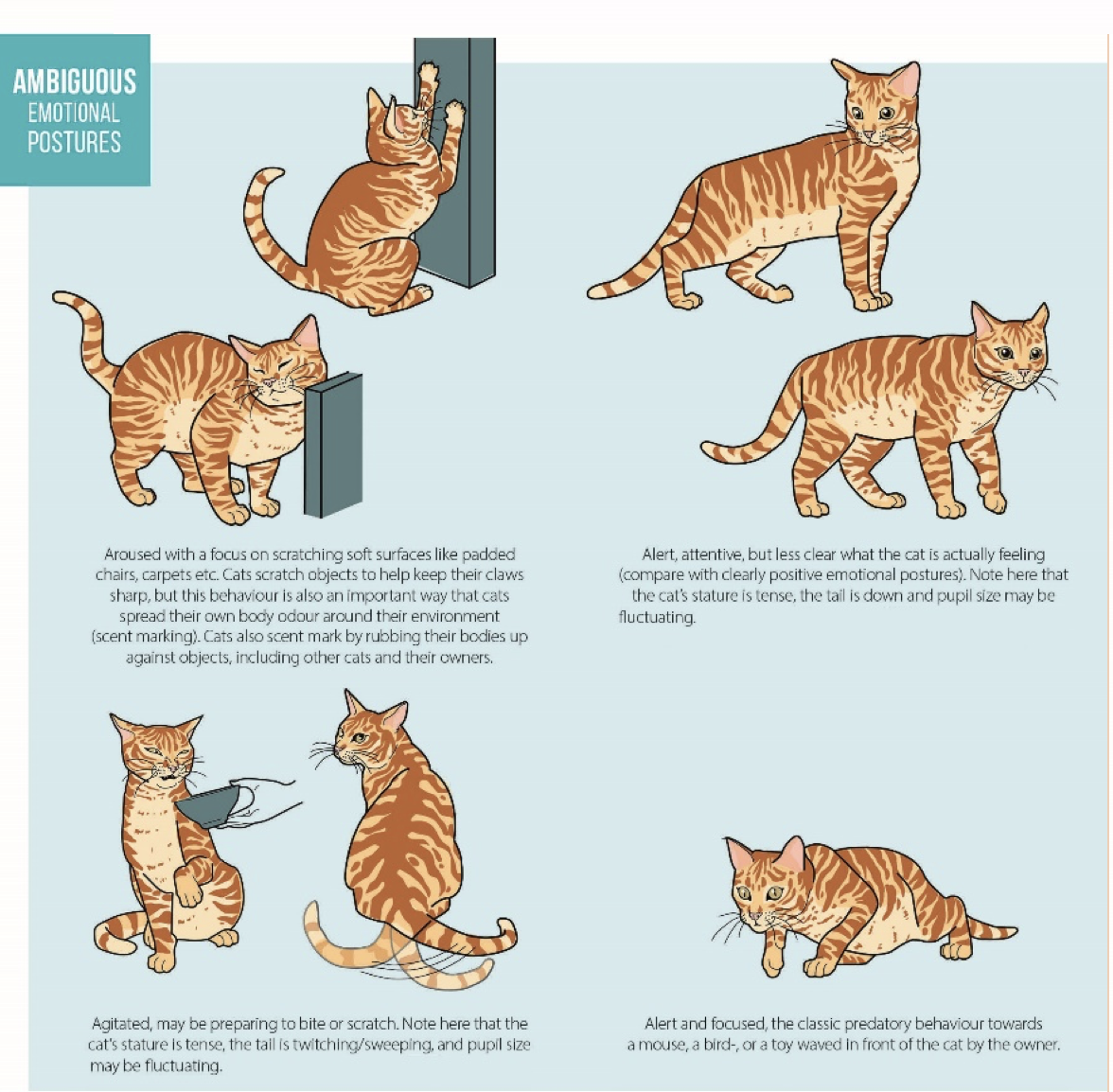 AMBIGUOUS
EMOTIONAL
POSTURES

Aroused with a focus on scratching soft surfaces like padded chairs, carpets etc. Cats scratch objects to help keep their claws sharp, but this behaviour is also an important way that cats spread their own body odour around their environment (scent marking). Cats also scent mark by rubbing their bodies up against objects, including other cats and their owners.

Alert, attentive, but less clear what the cat is actually feeling (compare with clearly positive emotional postures). Note here that the cat's stature is tense, the tail is down and pupil size may be fluctuating.

Agitated, may be preparing to bite or scratch. Note here that the cat's stature is tense, the tail is twitching/sweeping, and pupil size may be fluctuating.

Alert and focused, the classic predatory behaviour towards a mouse, a bird-, or a toy waved in front of the cat by the owner.